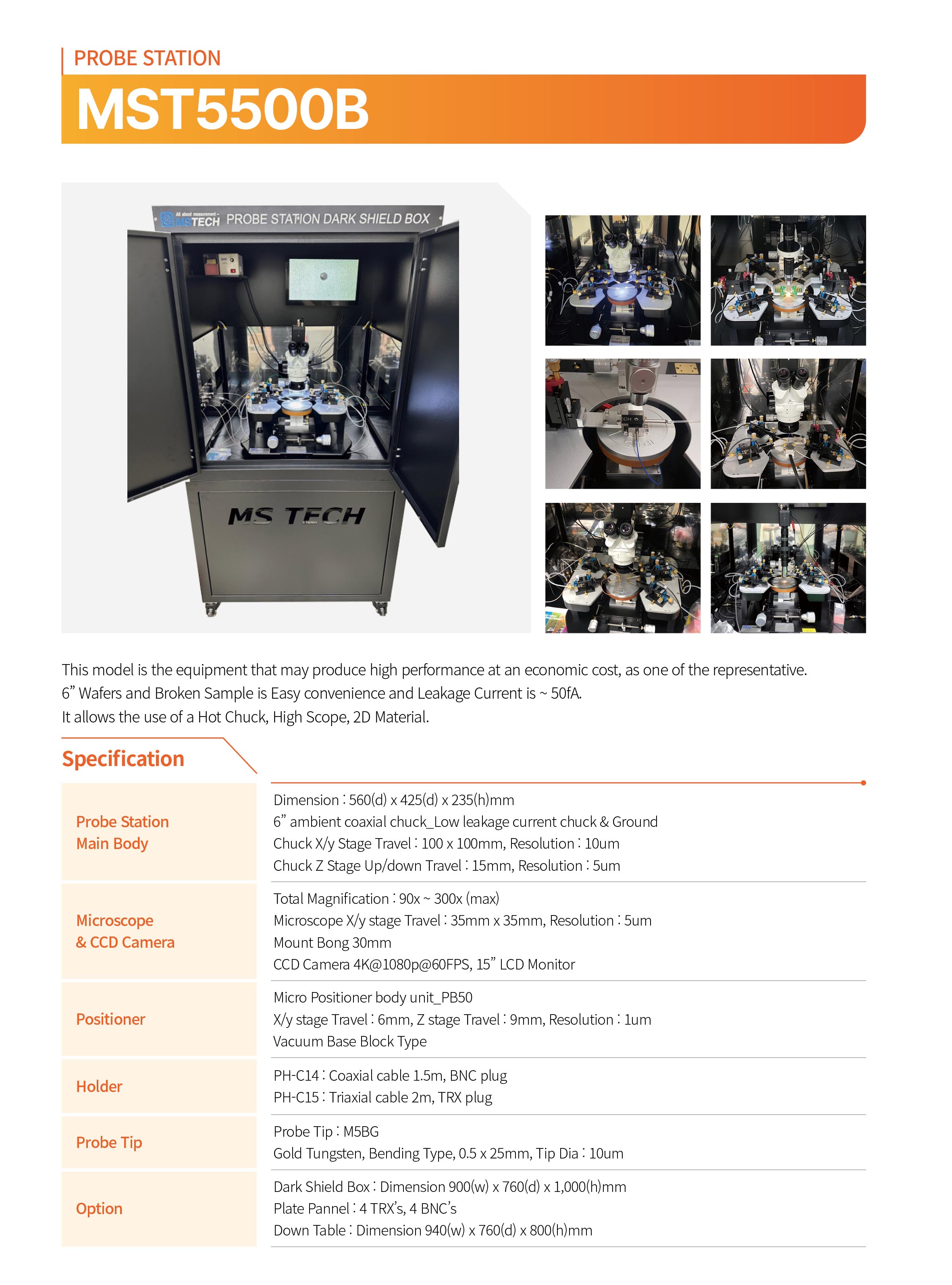 PROBE STATION

MST5500B

All about measurement MSTECH PROBE STATION DARK SHIELD BOX

MS TECH

This model is the equipment that may produce high performance at an economic cost, as one of the representative.
6" Wafers and Broken Sample is Easy convenience and Leakage Current is ~ 50fA.
It allows the use of a Hot Chuck, High Scope, 2D Material.

Specification

| | |
|---|---|
| Probe Station Main Body | Dimension : 560(d) x 425(d) x 235(h)mm<br>6" ambient coaxial chuck_Low leakage current chuck & Ground<br>Chuck X/y Stage Travel : 100 x 100mm, Resolution : 10um<br>Chuck Z Stage Up/down Travel : 15mm, Resolution : 5um |
| Microscope & CCD Camera | Total Magnification : 90x ~ 300x (max)<br>Microscope X/y stage Travel : 35mm x 35mm, Resolution : 5um<br>Mount Bong 30mm<br>CCD Camera 4K@1080p@60FPS, 15" LCD Monitor |
| Positioner | Micro Positioner body unit_PB50<br>X/y stage Travel : 6mm, Z stage Travel : 9mm, Resolution : 1um<br>Vacuum Base Block Type |
| Holder | PH-C14 : Coaxial cable 1.5m, BNC plug<br>PH-C15 : Triaxial cable 2m, TRX plug |
| Probe Tip | Probe Tip : M5BG<br>Gold Tungsten, Bending Type, 0.5 x 25mm, Tip Dia : 10um |
| Option | Dark Shield Box : Dimension 900(w) x 760(d) x 1,000(h)mm<br>Plate Pannel : 4 TRX's, 4 BNC's<br>Down Table : Dimension 940(w) x 760(d) x 800(h)mm |